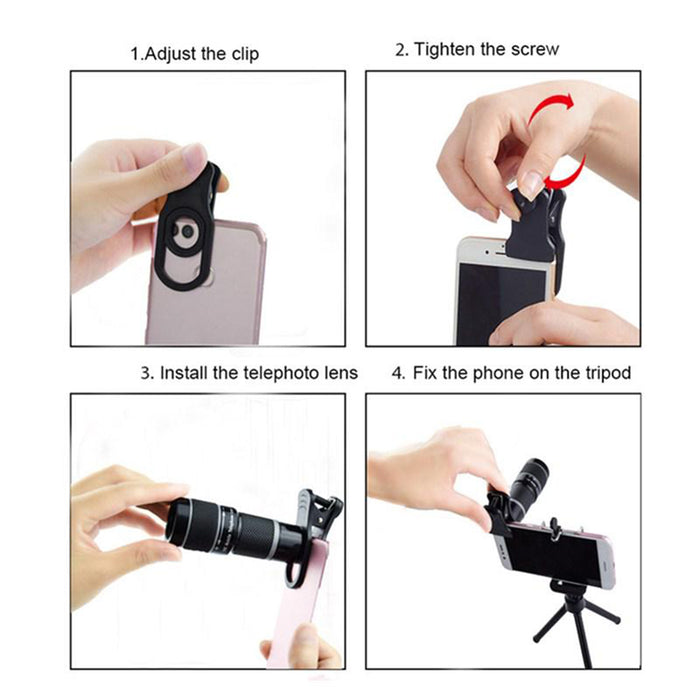 1.Adjust the clip

2. Tighten the screw

3. Install the telephoto lens

4. Fix the phone on the tripod