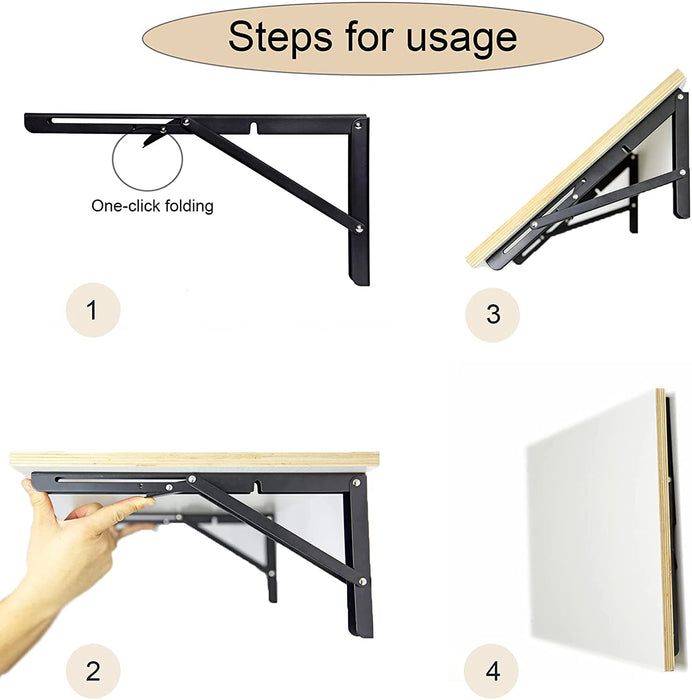 Steps for usage

One-click folding

1

3

2

4