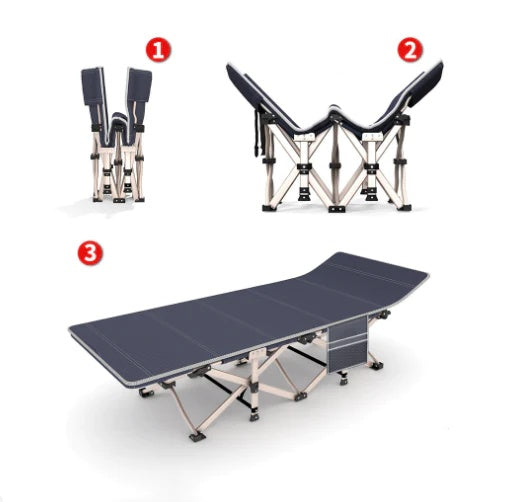 1
2
3