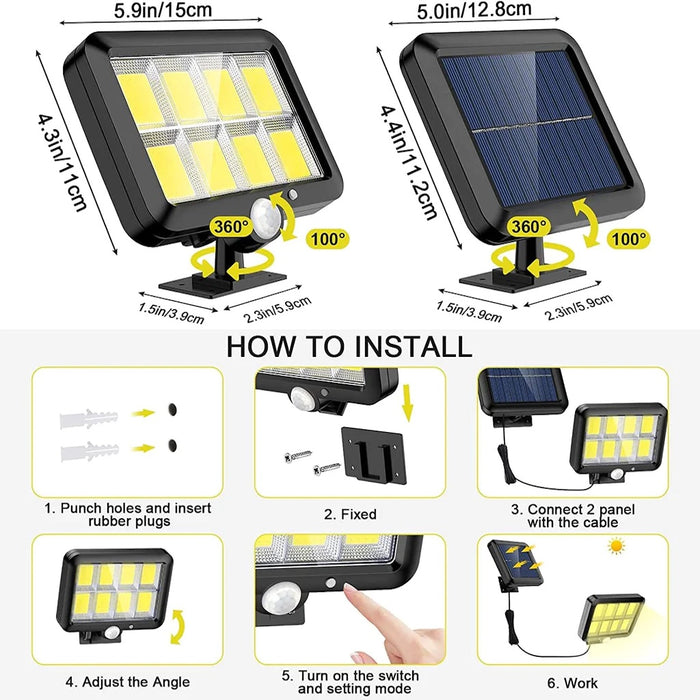 5.9in/15cm
4.3in/11cm
360°
100°
1.5in/3.9cm
2.3in/5.9cm

5.0in/12.8cm
4.4in/11.2cm
360°
100°
1.5in/3.9cm
2.3in/5.9cm

HOW TO INSTALL

1. Punch holes and insert rubber plugs

2. Fixed

3. Connect 2 panel with the cable

4. Adjust the Angle

5. Turn on the switch and setting mode

6. Work