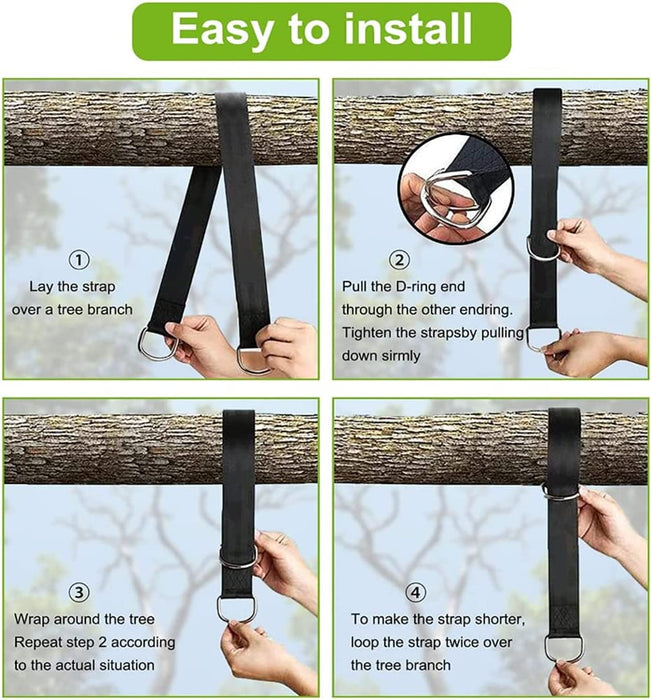 Easy to install

①
Lay the strap
over a tree branch

②
Pull the D-ring end
through the other endring.
Tighten the strapsby pulling
down sirmly

③
Wrap around the tree
Repeat step 2 according
to the actual situation

④
To make the strap shorter,
loop the strap twice over
the tree branch