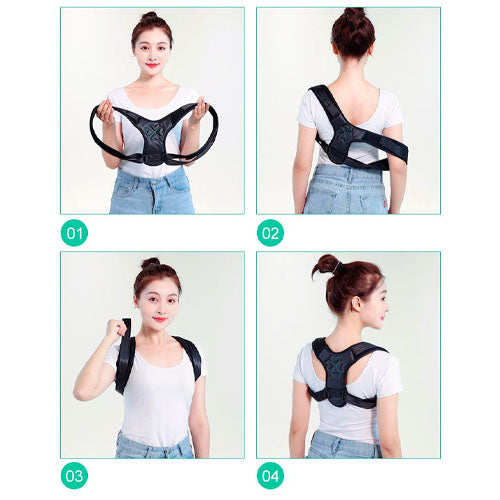 01

02

03

04