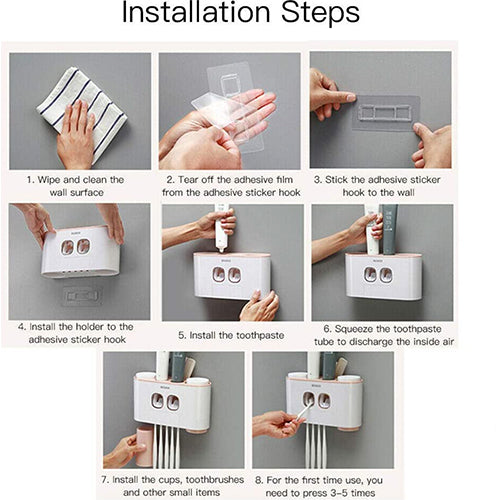 Installation Steps

1. Wipe and clean the wall surface

2. Tear off the adhesive film from the adhesive sticker hook

3. Stick the adhesive sticker hook to the wall

4. Install the holder to the adhesive sticker hook

5. Install the toothpaste

6. Squeeze the toothpaste tube to discharge the inside air

7. Install the cups, toothbrushes and other small items

8. For the first time use, you need to press 3-5 times