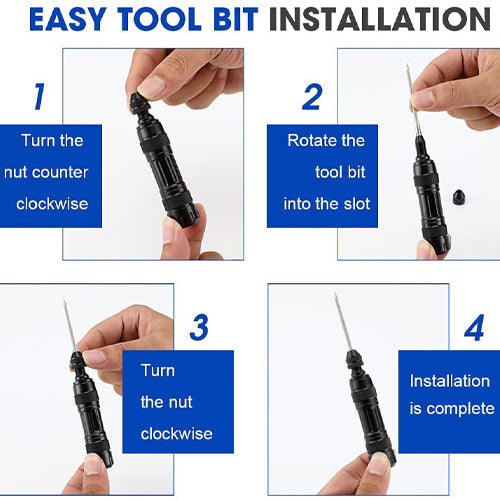 EASY TOOL BIT INSTALLATION

1
Turn the nut counter clockwise

2
Rotate the tool bit into the slot

3
Turn the nut clockwise

4
Installation is complete