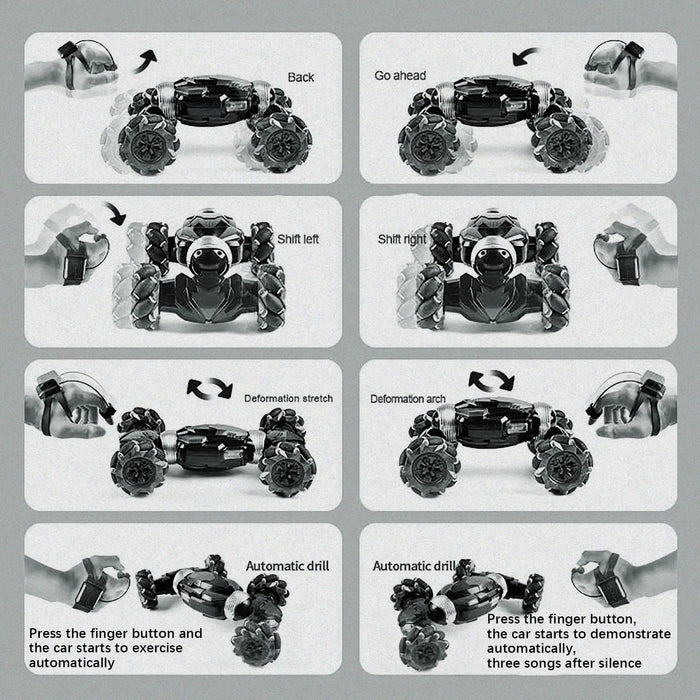 Back

Go ahead

Shift left

Shift right

Deformation stretch

Deformation arch

Automatic drill

Press the finger button and the car starts to exercise automatically

Automatic drill

Press the finger button, the car starts to demonstrate automatically, three songs after silence