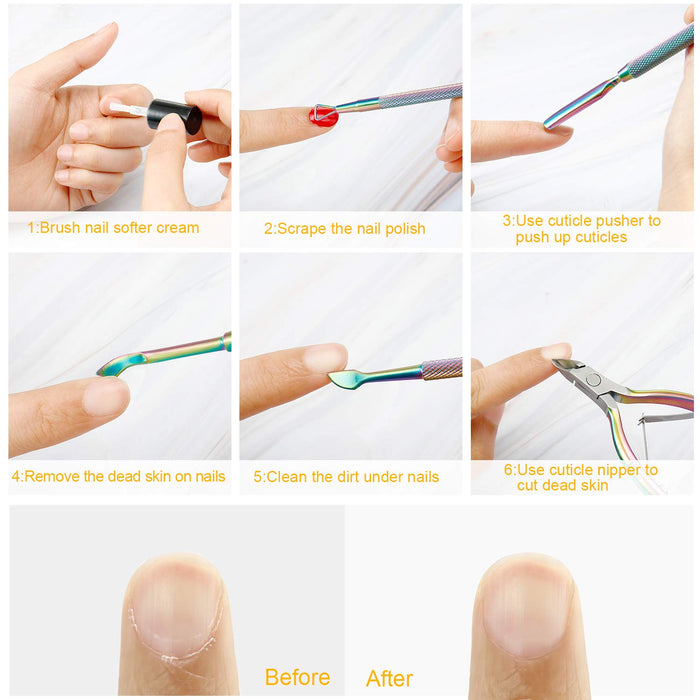 1:Brush nail softer cream

2:Scrape the nail polish

3:Use cuticle pusher to push up cuticles

4:Remove the dead skin on nails

5:Clean the dirt under nails

6:Use cuticle nipper to cut dead skin

Before

After