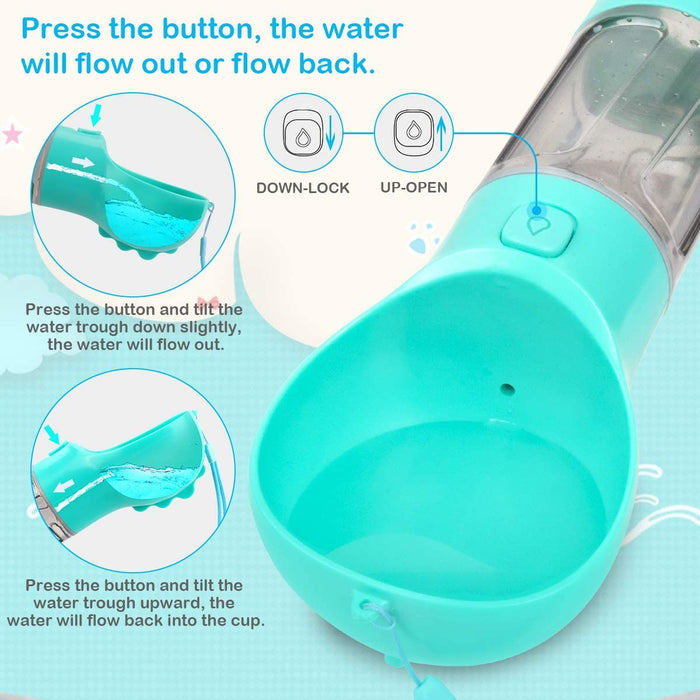 Press the button, the water will flow out or flow back.

DOWN-LOCK

UP-OPEN

Press the button and tilt the water trough down slightly, the water will flow out.

Press the button and tilt the water trough upward, the water will flow back into the cup.