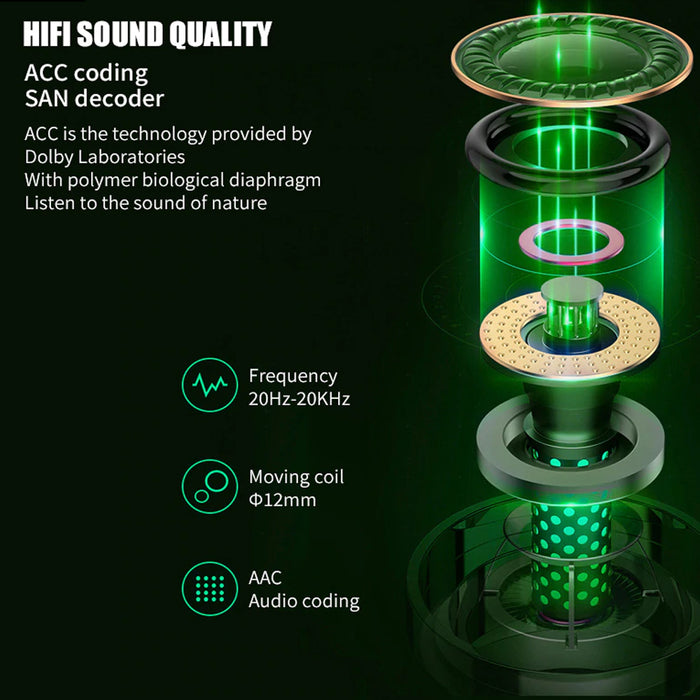 HIFI SOUND QUALITY

ACC coding
SAN decoder

ACC is the technology provided by Dolby Laboratories
With polymer biological diaphragm
Listen to the sound of nature

Frequency
20Hz-20KHz

Moving coil
Φ12mm

AAC
Audio coding