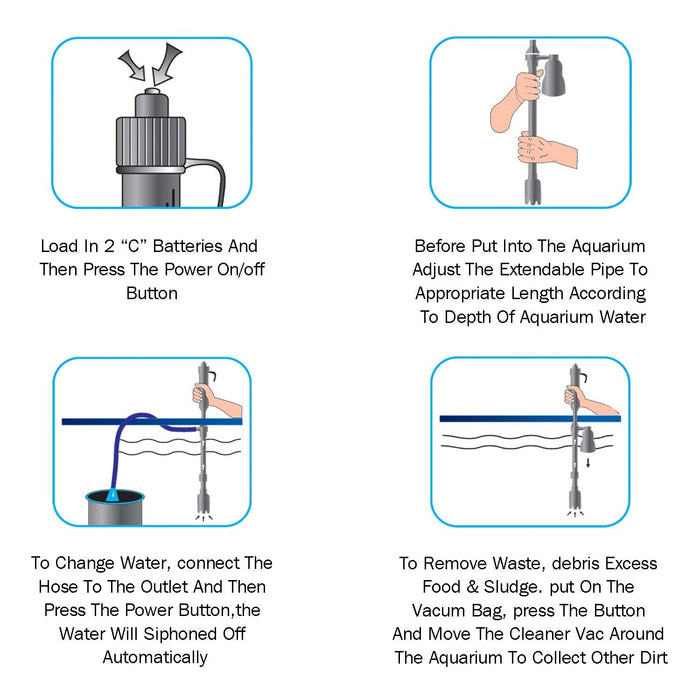 Load In 2 “C” Batteries And Then Press The Power On/off Button

Before Put Into The Aquarium Adjust The Extendable Pipe To Appropriate Length According To Depth Of Aquarium Water

To Change Water, connect The Hose To The Outlet And Then Press The Power Button,the Water Will Siphoned Off Automatically

To Remove Waste, debris Excess Food & Sludge. put On The Vacum Bag, press The Button And Move The Cleaner Vac Around The Aquarium To Collect Other Dirt