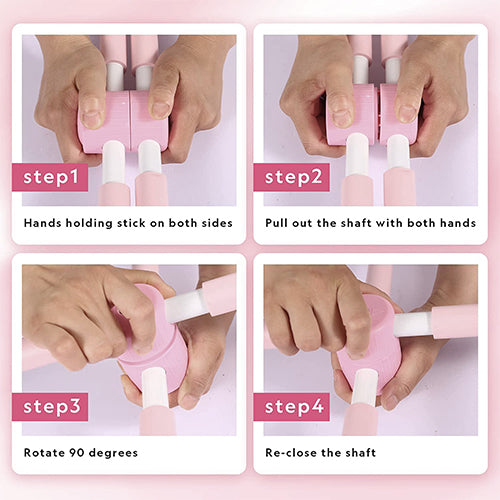 step1

Hands holding stick on both sides

step2

Pull out the shaft with both hands

step3

Rotate 90 degrees

step4

Re-close the shaft