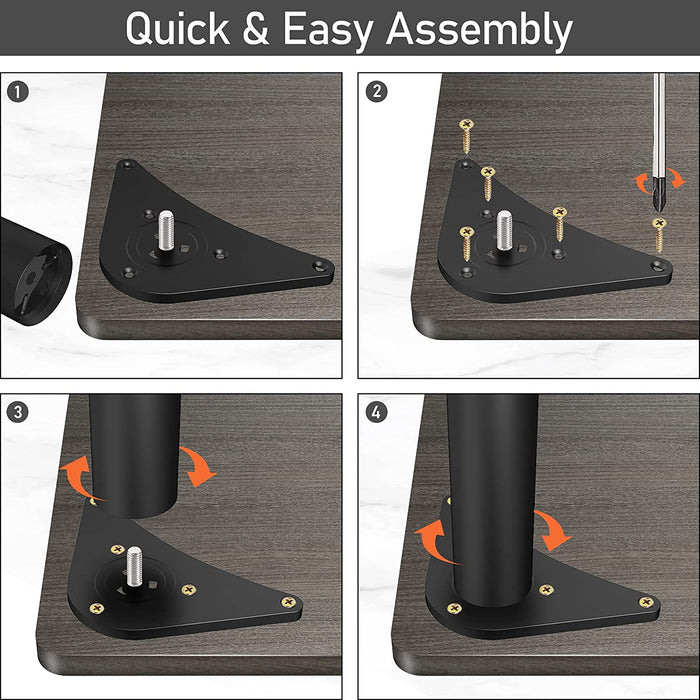 Quick & Easy Assembly

1

2

3

4