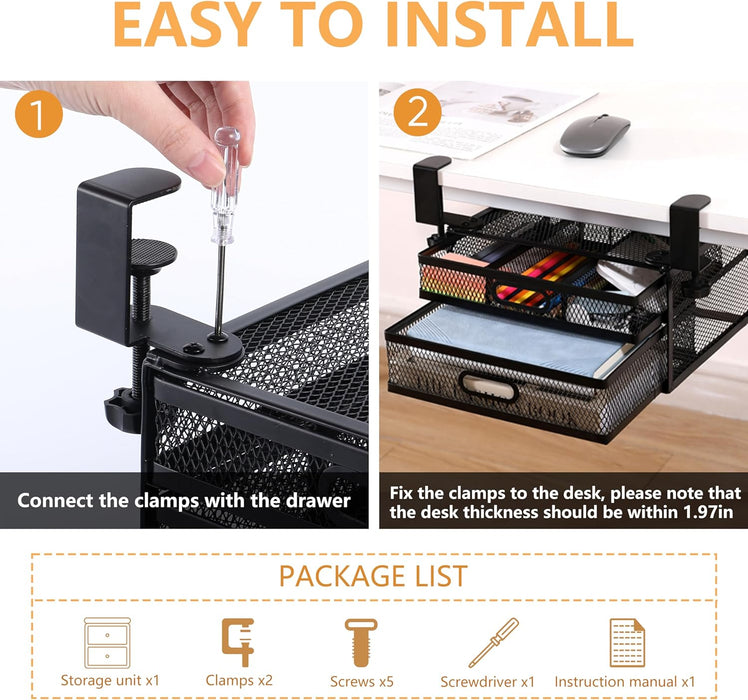 EASY TO INSTALL

1

Connect the clamps with the drawer

2

Fix the clamps to the desk, please note that the desk thickness should be within 1.97in

PACKAGE LIST

Storage unit x1

Clamps x2

Screws x5

Screwdriver x1

Instruction manual x1