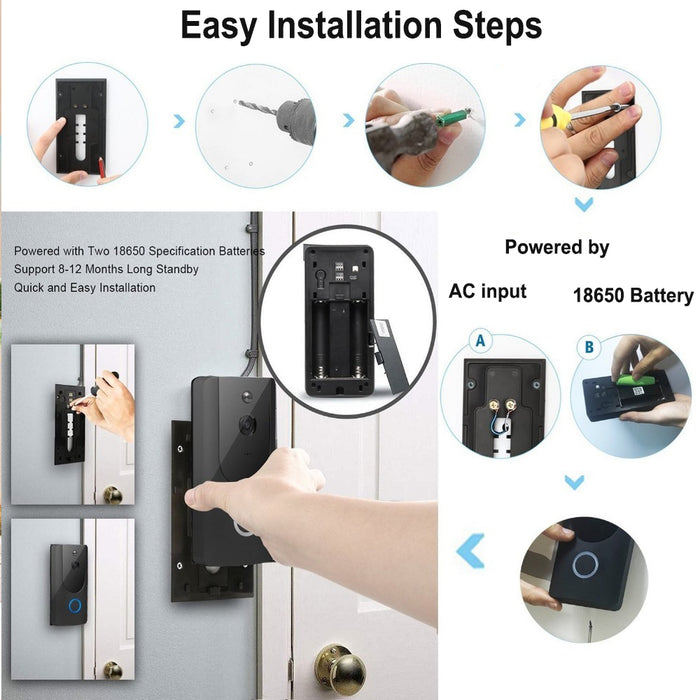 Easy Installation Steps

Powered with Two 18650 Specification Batteries
Support 8-12 Months Long Standby
Quick and Easy Installation

Powered by

AC input

18650 Battery

A

B