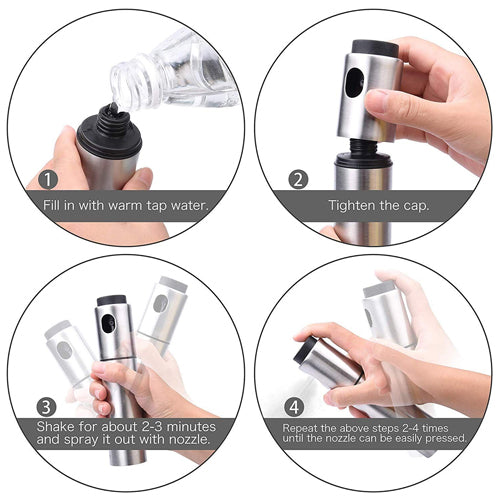 1
Fill in with warm tap water.

2
Tighten the cap.

3
Shake for about 2-3 minutes and spray it out with nozzle.

4
Repeat the above steps 2-4 times until the nozzle can be easily pressed.