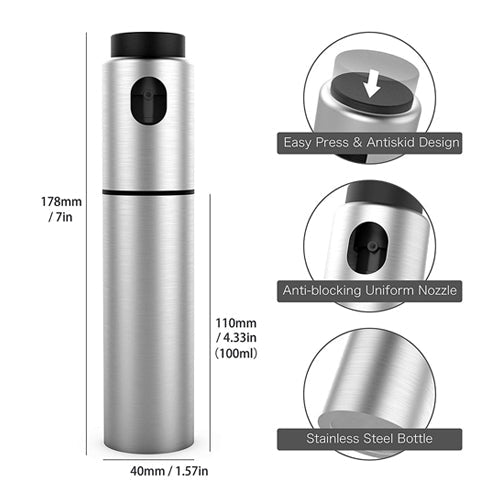 178mm
/ 7in

110mm
/ 4.33in
(100ml)

40mm / 1.57in

Easy Press & Antiskid Design

Anti-blocking Uniform Nozzle

Stainless Steel Bottle