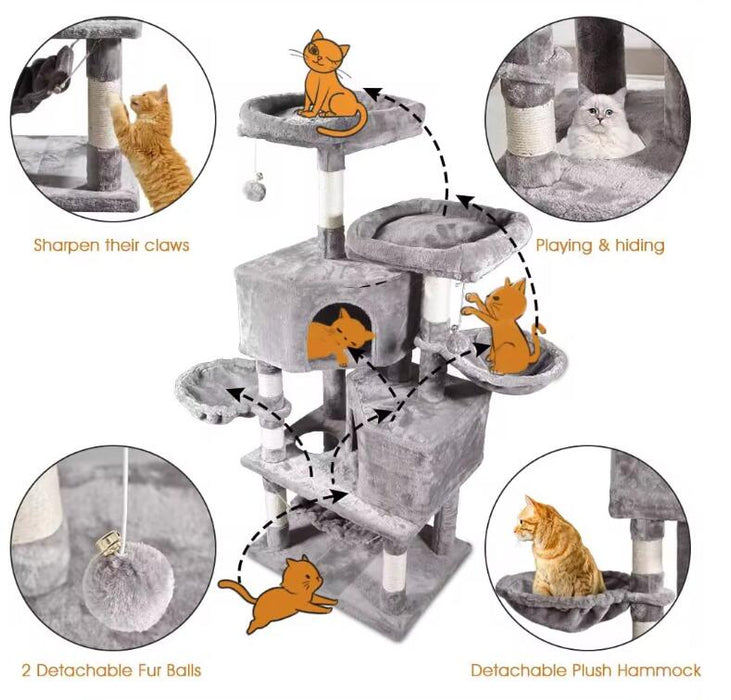 Sharpen their claws

Playing & hiding

2 Detachable Fur Balls

Detachable Plush Hammock