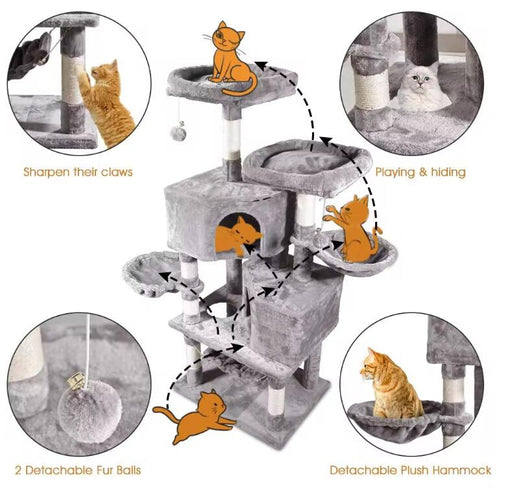 Sharpen their claws

Playing & hiding

2 Detachable Fur Balls

Detachable Plush Hammock