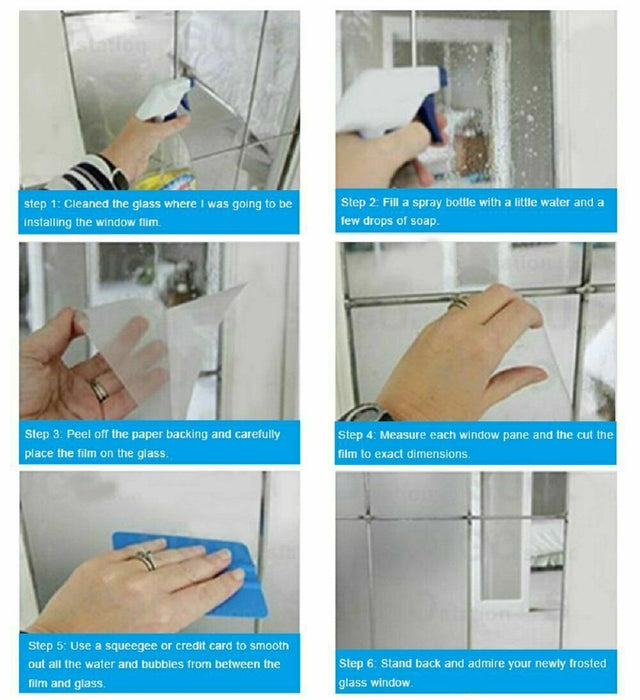 step 1: Cleaned the glass where I was going to be installing the window film.

Step 2: Fill a spray bottle with a little water and a few drops of soap.

Step 3: Peel off the paper backing and carefully place the film on the glass.

Step 4: Measure each window pane and the cut the film to exact dimensions.

Step 5: Use a squeegee or credit card to smooth out all the water and bubbles from between the film and glass.

Step 6: Stand back and admire your newly frosted glass window.