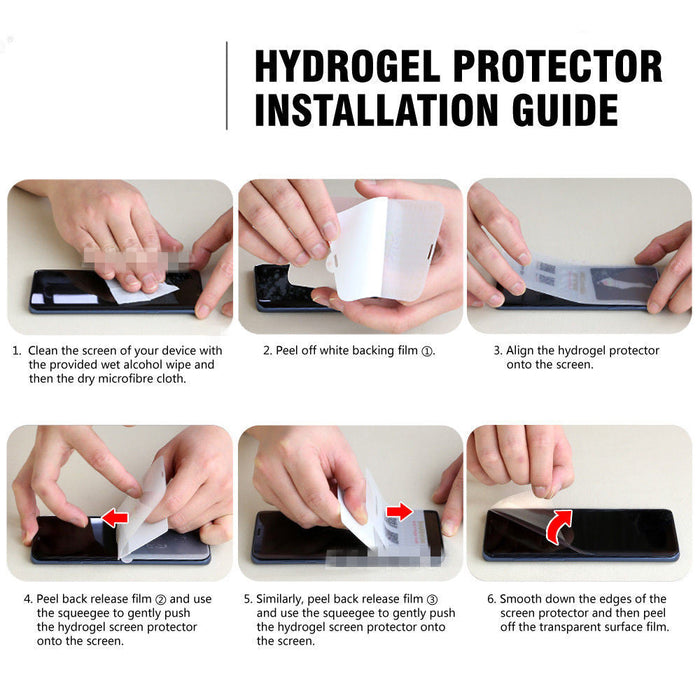 HYDROGEL PROTECTOR INSTALLATION GUIDE

1. Clean the screen of your device with the provided wet alcohol wipe and then the dry microfibre cloth.

2. Peel off white backing film ①.

3. Align the hydrogel protector onto the screen.

4. Peel back release film ② and use the squeegee to gently push the hydrogel screen protector onto the screen.

5. Similarly, peel back release film ③ and use the squeegee to gently push the hydrogel screen protector onto the screen.

6. Smooth down the edges of the screen protector and then peel off the transparent surface film.