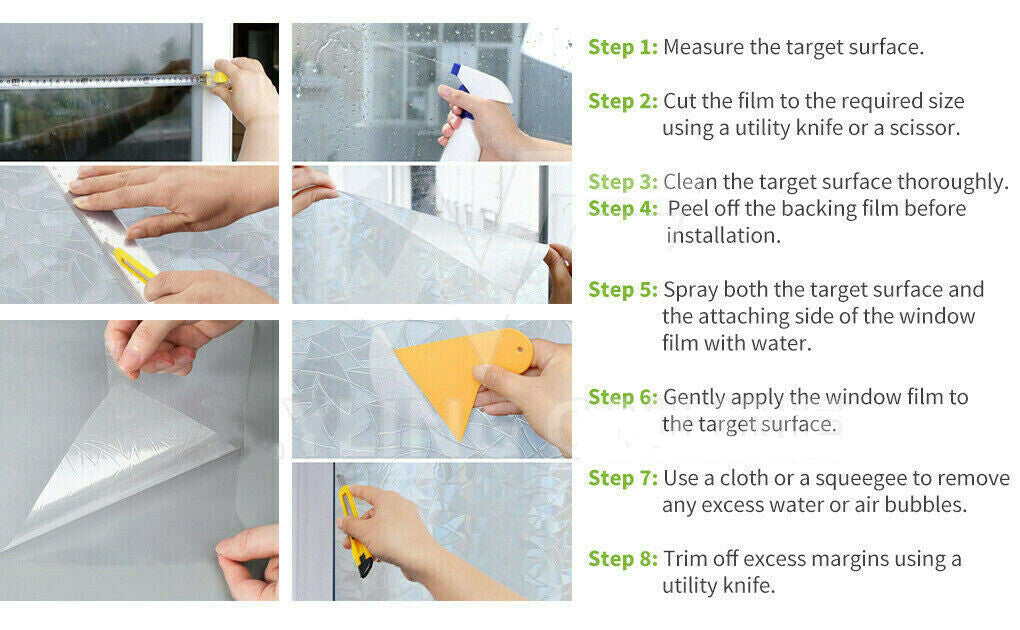 Step 1: Measure the target surface.

Step 2: Cut the film to the required size using a utility knife or a scissor.

Step 3: Clean the target surface thoroughly.
Step 4: Peel off the backing film before installation.

Step 5: Spray both the target surface and the attaching side of the window film with water.

Step 6: Gently apply the window film to the target surface.

Step 7: Use a cloth or a squeegee to remove any excess water or air bubbles.

Step 8: Trim off excess margins using a utility knife.