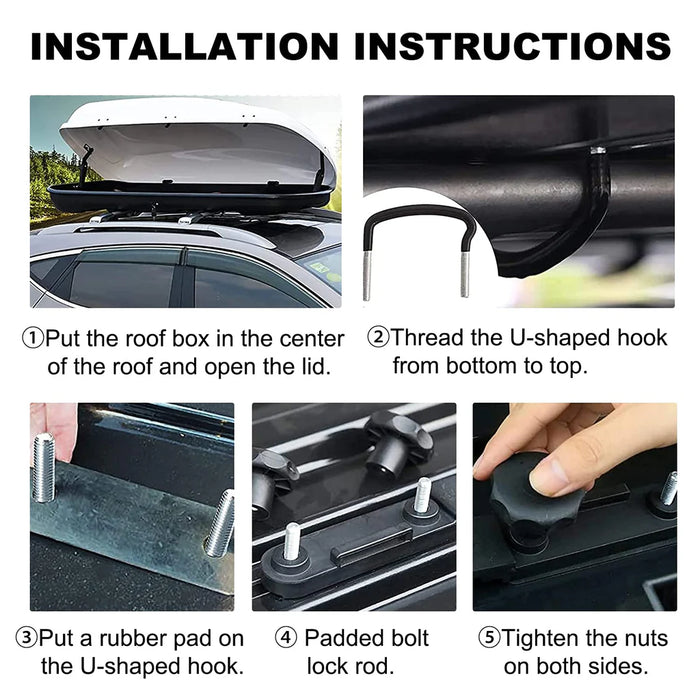 INSTALLATION INSTRUCTIONS

①Put the roof box in the center of the roof and open the lid.

②Thread the U-shaped hook from bottom to top.

③Put a rubber pad on the U-shaped hook.

④ Padded bolt lock rod.

⑤Tighten the nuts on both sides.