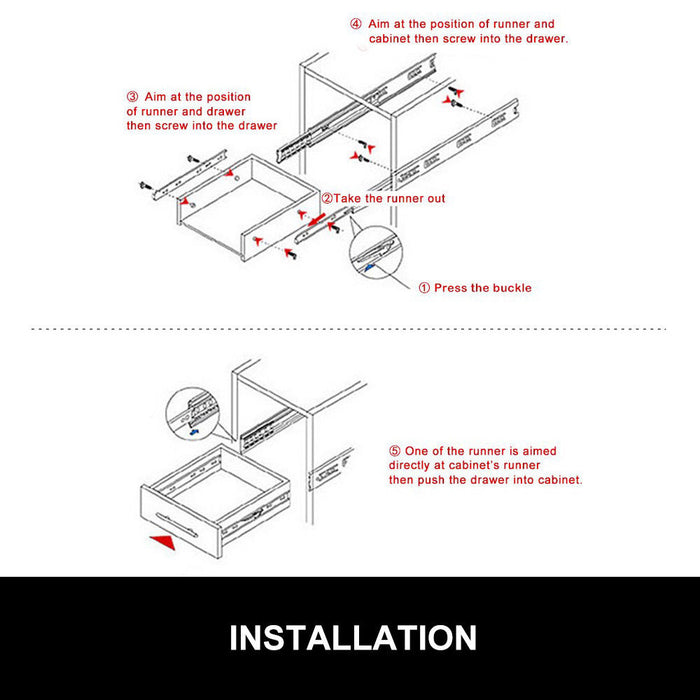 ④ Aim at the position of runner and cabinet then screw into the drawer.

③ Aim at the position of runner and drawer then screw into the drawer

②Take the runner out

① Press the buckle

⑤ One of the runner is aimed directly at cabinet's runner then push the drawer into cabinet.

INSTALLATION