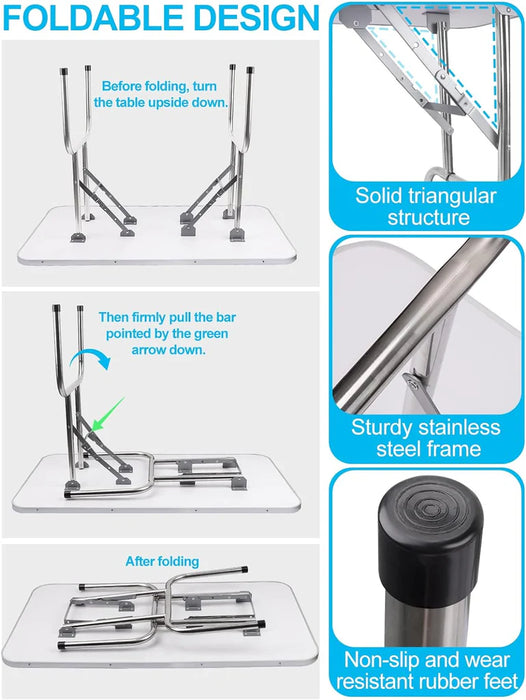 FOLDABLE DESIGN

Before folding, turn the table upside down.

Then firmly pull the bar pointed by the green arrow down.

After folding

Solid triangular structure

Sturdy stainless steel frame

Non-slip and wear resistant rubber feet