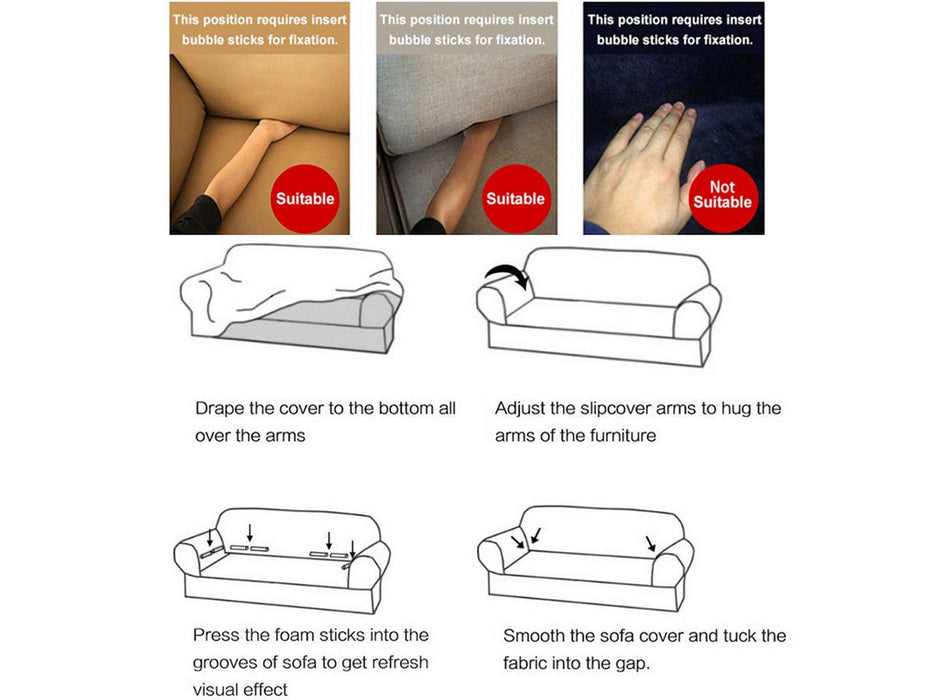 This position requires insert bubble sticks for fixation.

Suitable

This position requires insert bubble sticks for fixation.

Suitable

This position requires insert bubble sticks for fixation.

Not Suitable

Drape the cover to the bottom all over the arms

Adjust the slipcover arms to hug the arms of the furniture

Press the foam sticks into the grooves of sofa to get refresh visual effect

Smooth the sofa cover and tuck the fabric into the gap.