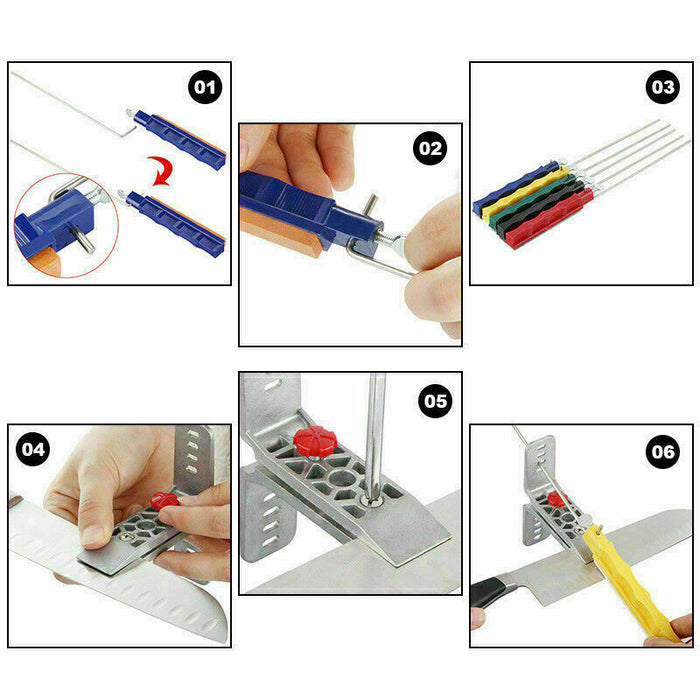 01

02

03

04

05

06