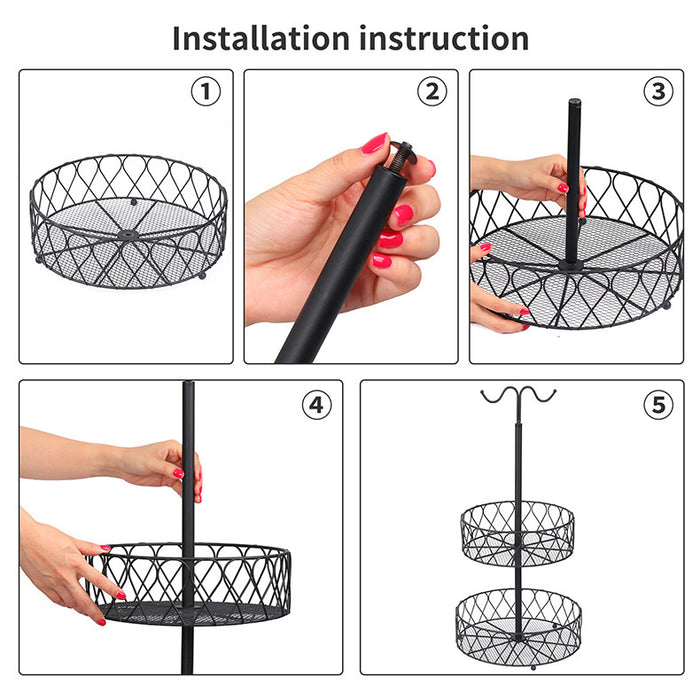 Installation instruction

①

②

③

④

⑤