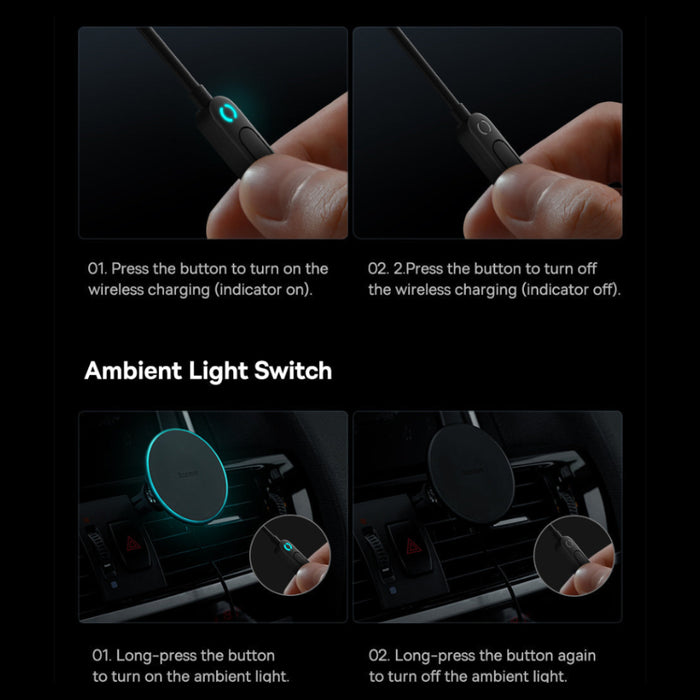 01. Press the button to turn on the wireless charging (indicator on).

02. 2.Press the button to turn off the wireless charging (indicator off).

Ambient Light Switch

01. Long-press the button to turn on the ambient light.

02. Long-press the button again to turn off the ambient light.