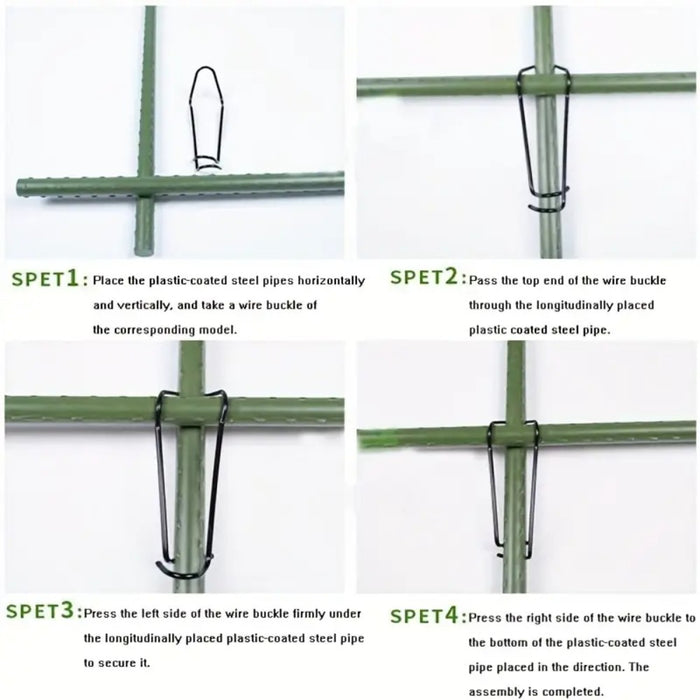 SPET1: Place the plastic-coated steel pipes horizontally and vertically, and take a wire buckle of the corresponding model.

SPET2: Pass the top end of the wire buckle through the longitudinally placed plastic coated steel pipe.

SPET3: Press the left side of the wire buckle firmly under the longitudinally placed plastic-coated steel pipe to secure it.

SPET4: Press the right side of the wire buckle to the bottom of the plastic-coated steel pipe placed in the direction. The assembly is completed.