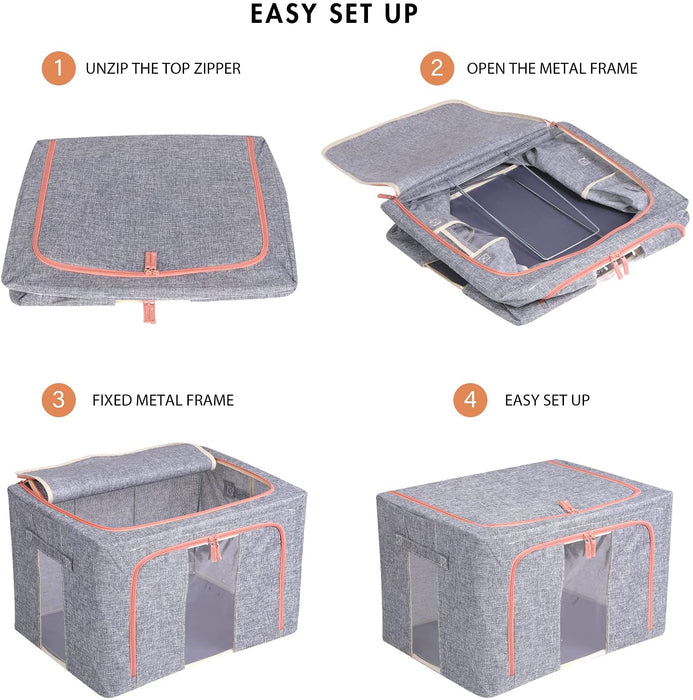 EASY SET UP

1 UNZIP THE TOP ZIPPER

2 OPEN THE METAL FRAME

3 FIXED METAL FRAME

4 EASY SET UP