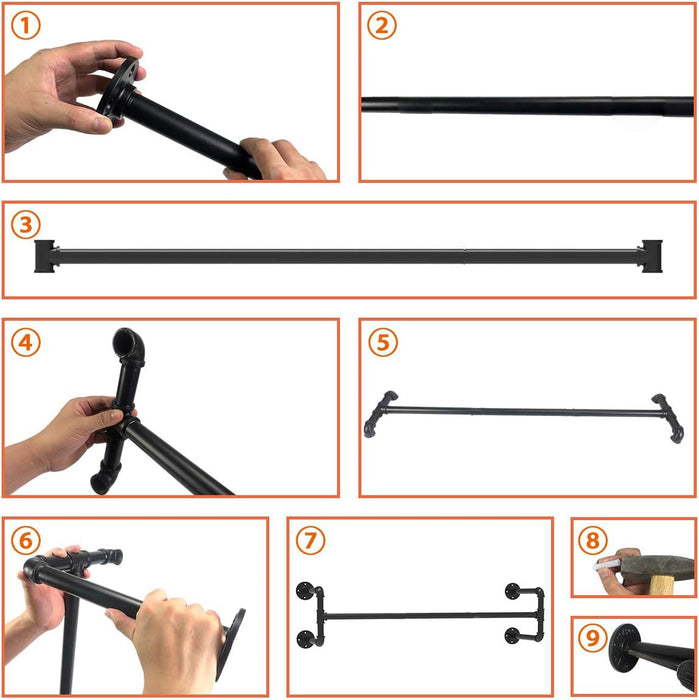 1
2
3
4
5
6
7
8
9