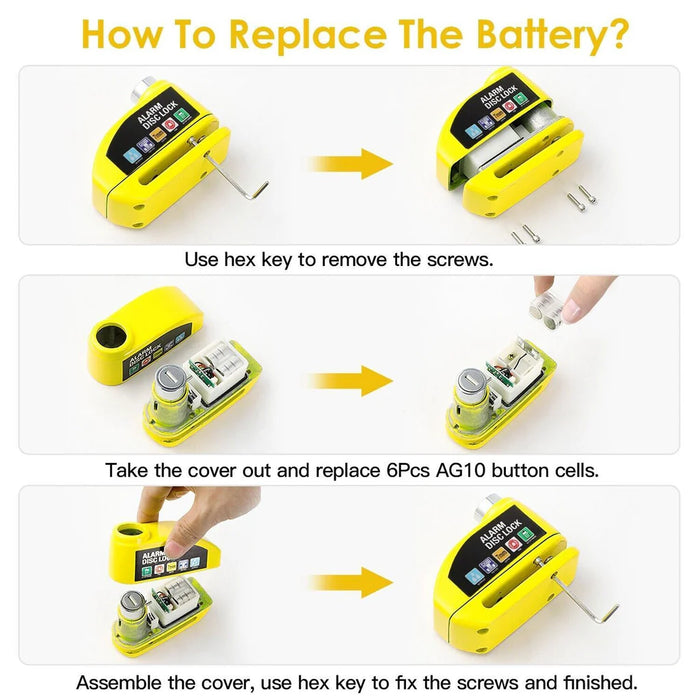 How To Replace The Battery?

ALARM DISC LOCK

ALARM DISC LOCK

Use hex key to remove the screws.

ALARM DISC LOCK

Take the cover out and replace 6Pcs AG10 button cells.

ALARM DISC LOCK

ALARM DISC LOCK

Assemble the cover, use hex key to fix the screws and finished.