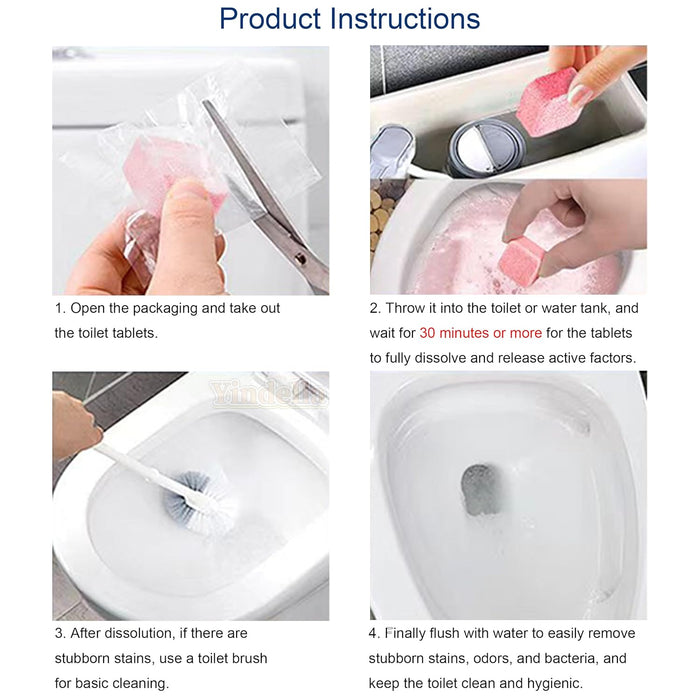 Product Instructions

1. Open the packaging and take out the toilet tablets.

2. Throw it into the toilet or water tank, and wait for 30 minutes or more for the tablets to fully dissolve and release active factors.

Yindeliu

3. After dissolution, if there are stubborn stains, use a toilet brush for basic cleaning.

4. Finally flush with water to easily remove stubborn stains, odors, and bacteria, and keep the toilet clean and hygienic.