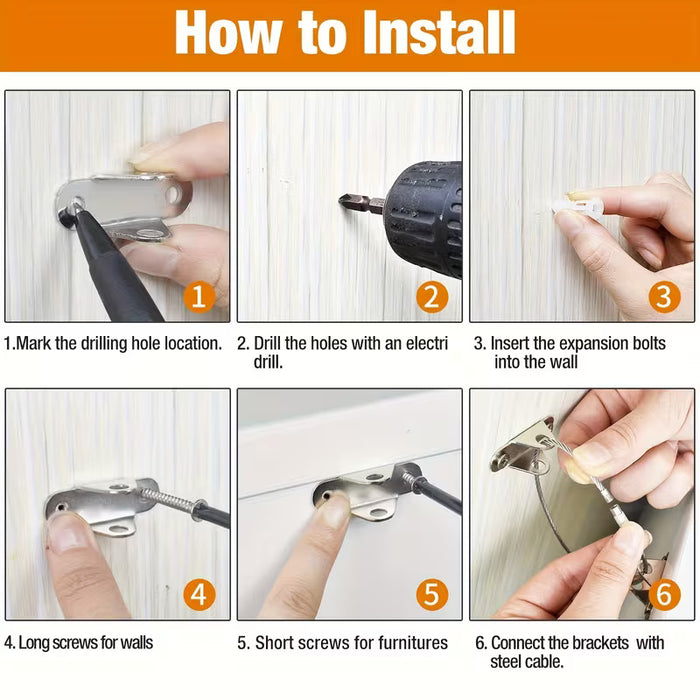 How to Install

1

1.Mark the drilling hole location.

2

2. Drill the holes with an electri drill.

3

3. Insert the expansion bolts into the wall

4

4. Long screws for walls

5

5. Short screws for furnitures

6

6. Connect the brackets with steel cable.