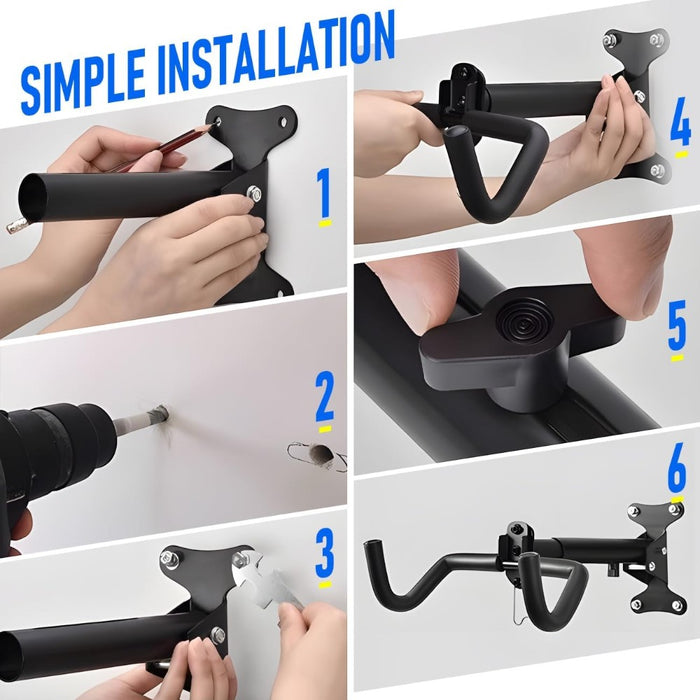 SIMPLE INSTALLATION

1

2

3

4

5

6