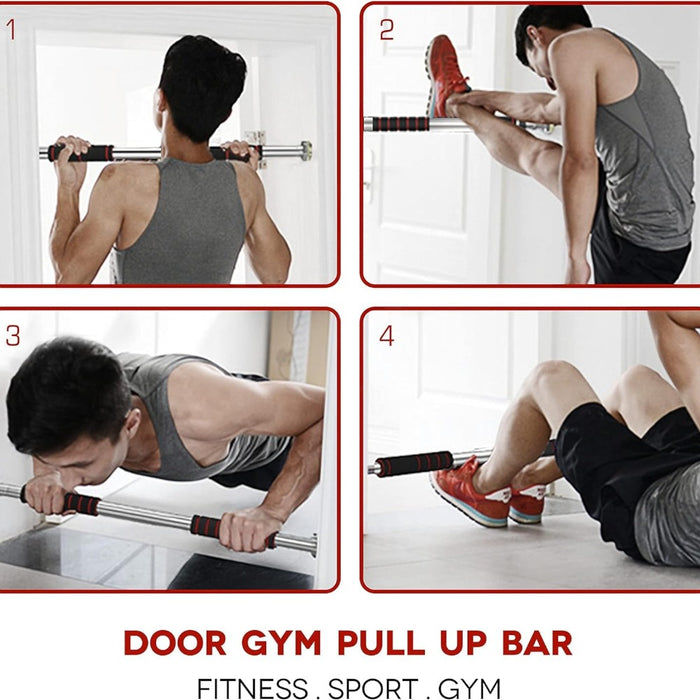 1

2

3

4

DOOR GYM PULL UP BAR

FITNESS . SPORT . GYM