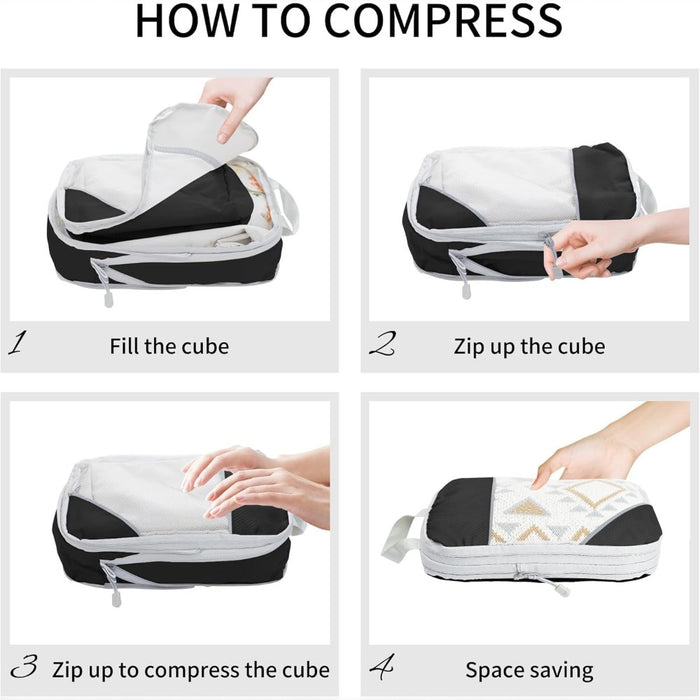 HOW TO COMPRESS

1 Fill the cube

2 Zip up the cube

3 Zip up to compress the cube

4 Space saving