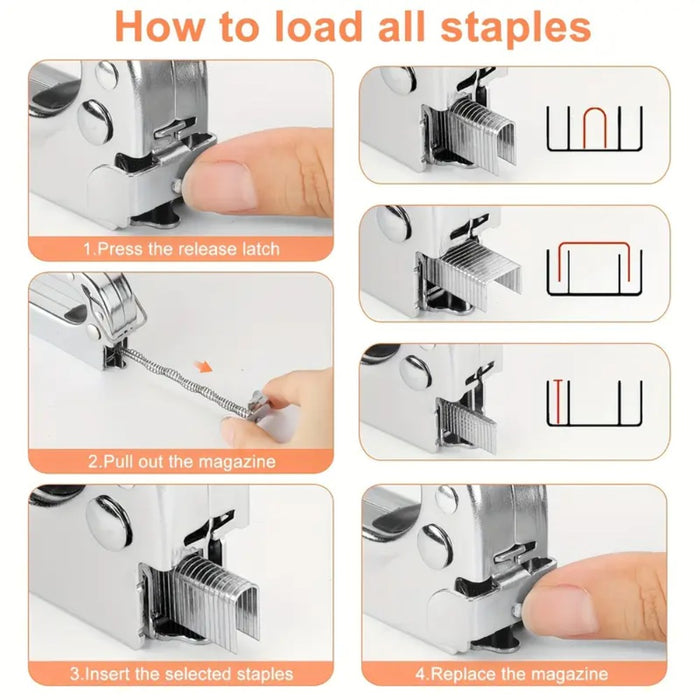 How to load all staples

1.Press the release latch

2.Pull out the magazine

3.Insert the selected staples

4.Replace the magazine