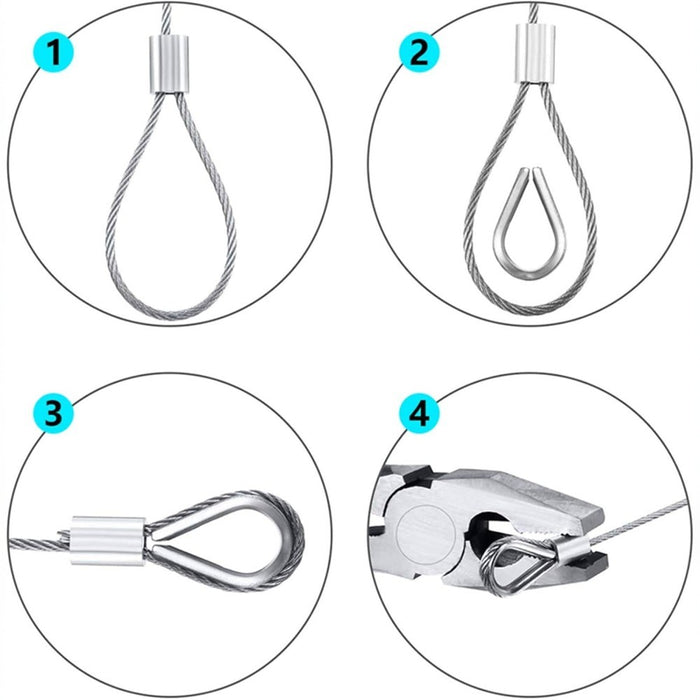 1
2
3
4