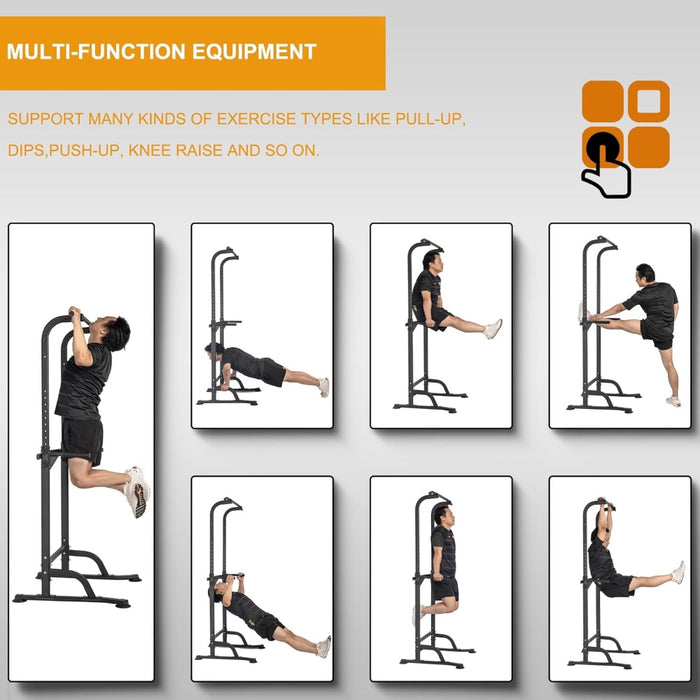 MULTI-FUNCTION EQUIPMENT

SUPPORT MANY KINDS OF EXERCISE TYPES LIKE PULL-UP, DIPS,PUSH-UP, KNEE RAISE AND SO ON.