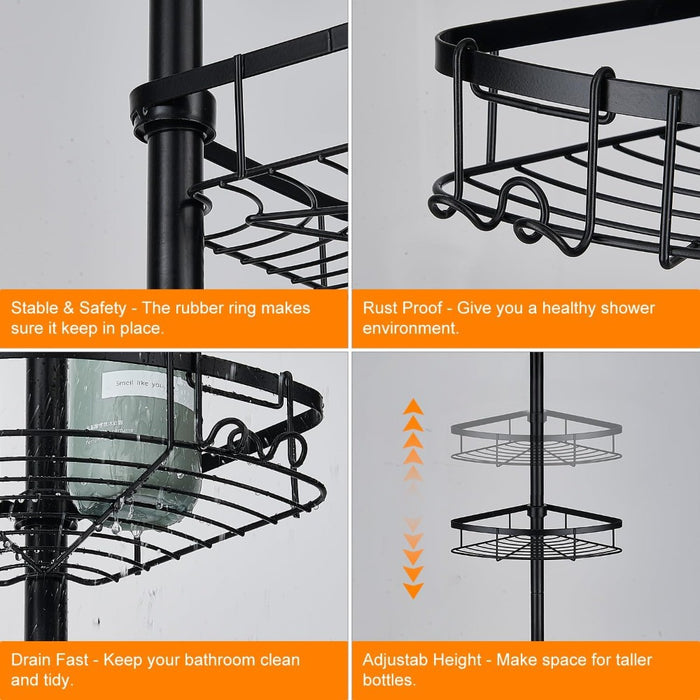 Stable & Safety - The rubber ring makes sure it keep in place.

Rust Proof - Give you a healthy shower environment.

Smell like you

Drain Fast - Keep your bathroom clean and tidy.

Adjustab Height - Make space for taller bottles.