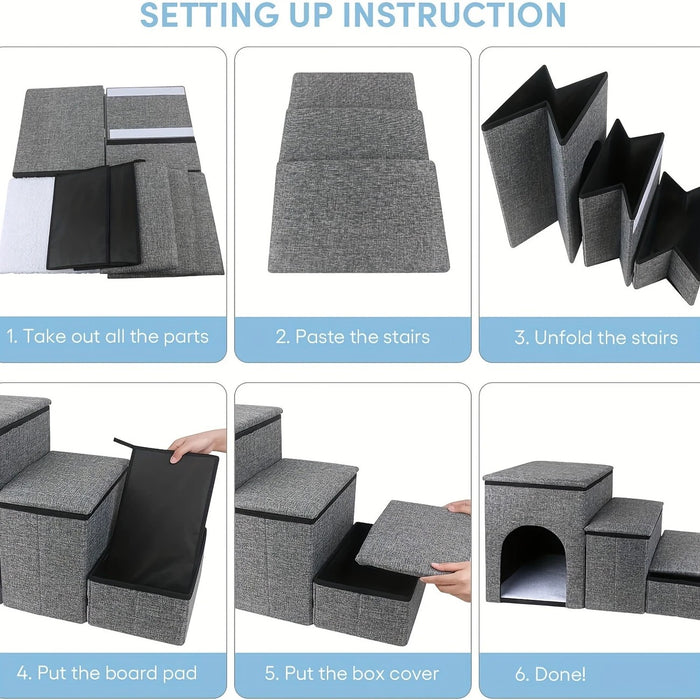 SETTING UP INSTRUCTION

1. Take out all the parts

2. Paste the stairs

3. Unfold the stairs

4. Put the board pad

5. Put the box cover

6. Done!