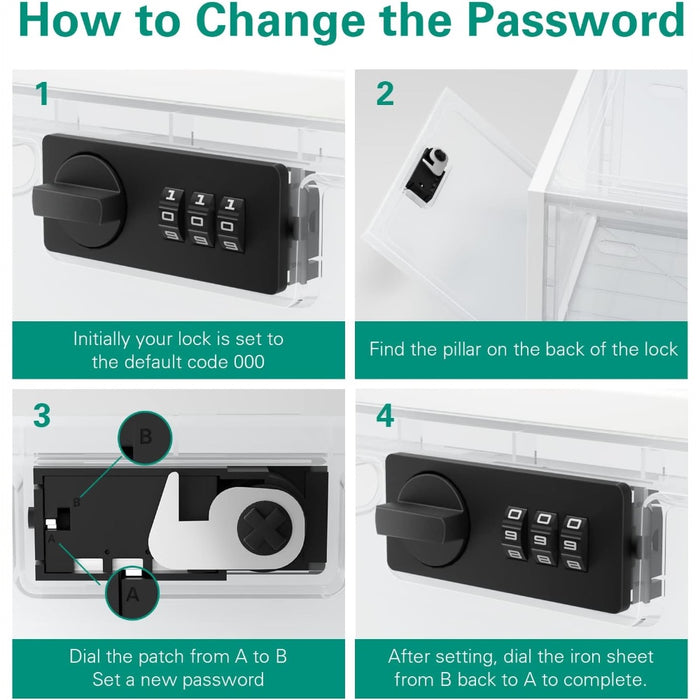 How to Change the Password

1

1 1 1
0 0 0
9 9 9

Initially your lock is set to the default code 000

2

Find the pillar on the back of the lock

3

B

B

A

A

Dial the patch from A to B
Set a new password

4

0 0 0
9 9 9
8 8 8

After setting, dial the iron sheet from B back to A to complete.