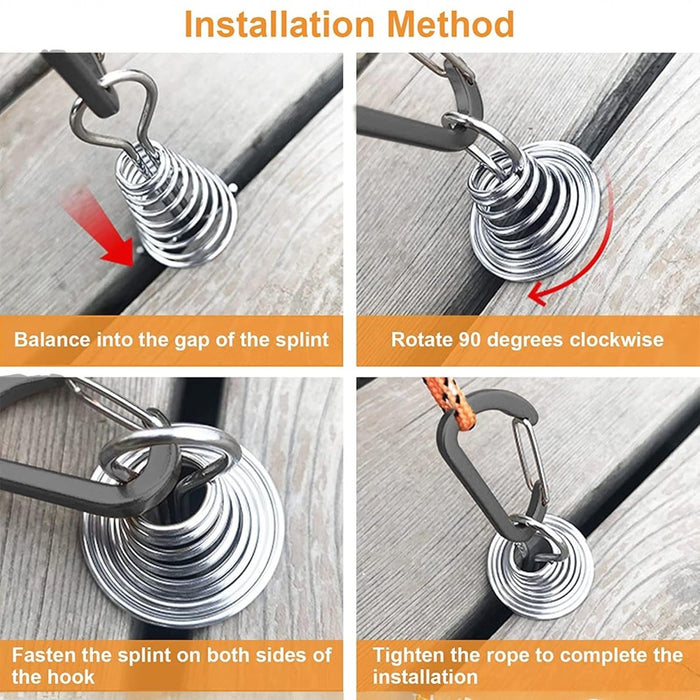 Installation Method

Balance into the gap of the splint

Rotate 90 degrees clockwise

Fasten the splint on both sides of the hook

Tighten the rope to complete the installation