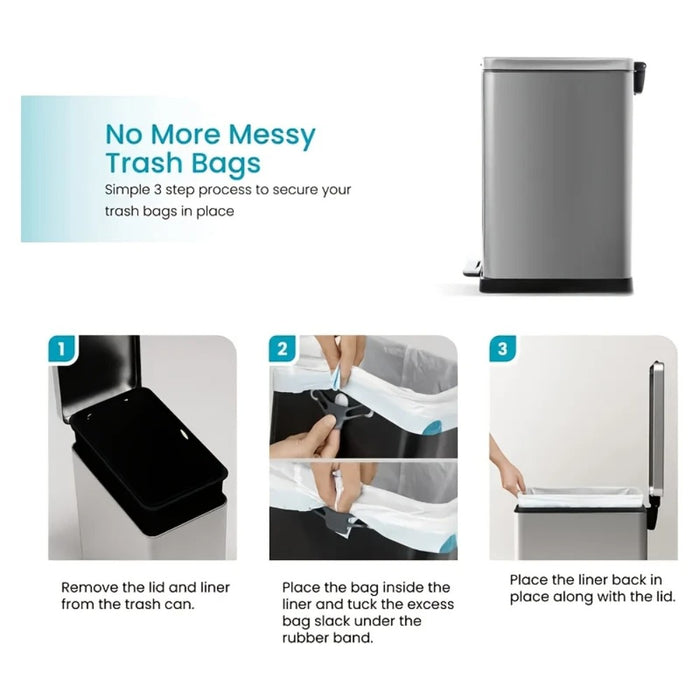 No More Messy Trash Bags
Simple 3 step process to secure your trash bags in place

1

Remove the lid and liner from the trash can.

2

Place the bag inside the liner and tuck the excess bag slack under the rubber band.

3

Place the liner back in place along with the lid.