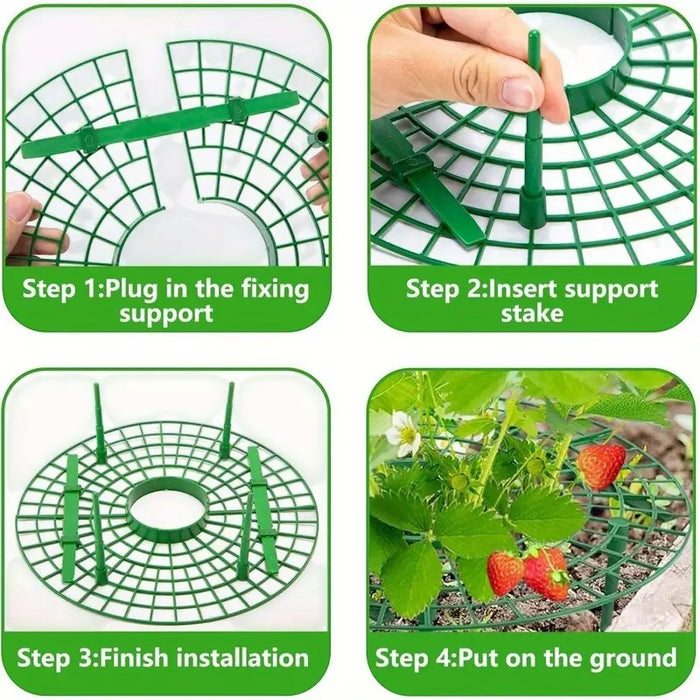 Step 1:Plug in the fixing support

Step 2:Insert support stake

Step 3:Finish installation

Step 4:Put on the ground