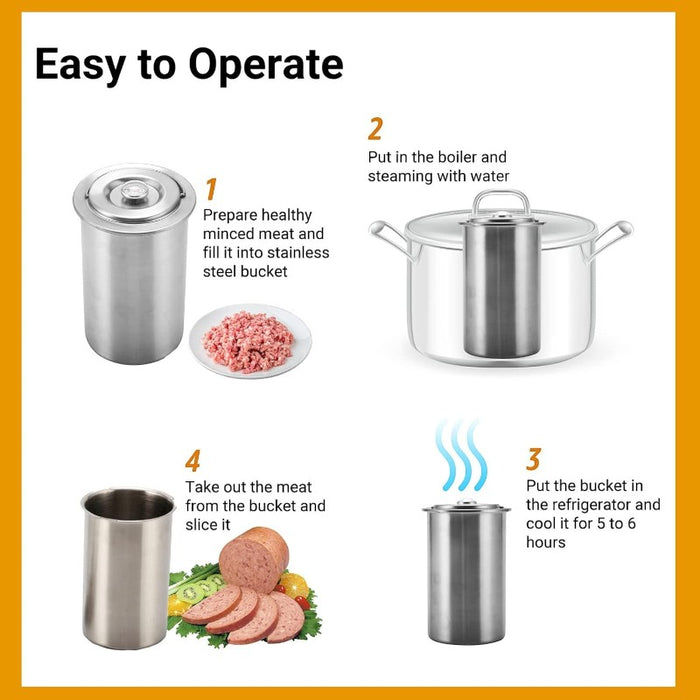 Easy to Operate

1
Prepare healthy minced meat and fill it into stainless steel bucket

2
Put in the boiler and steaming with water

3
Put the bucket in the refrigerator and cool it for 5 to 6 hours

4
Take out the meat from the bucket and slice it